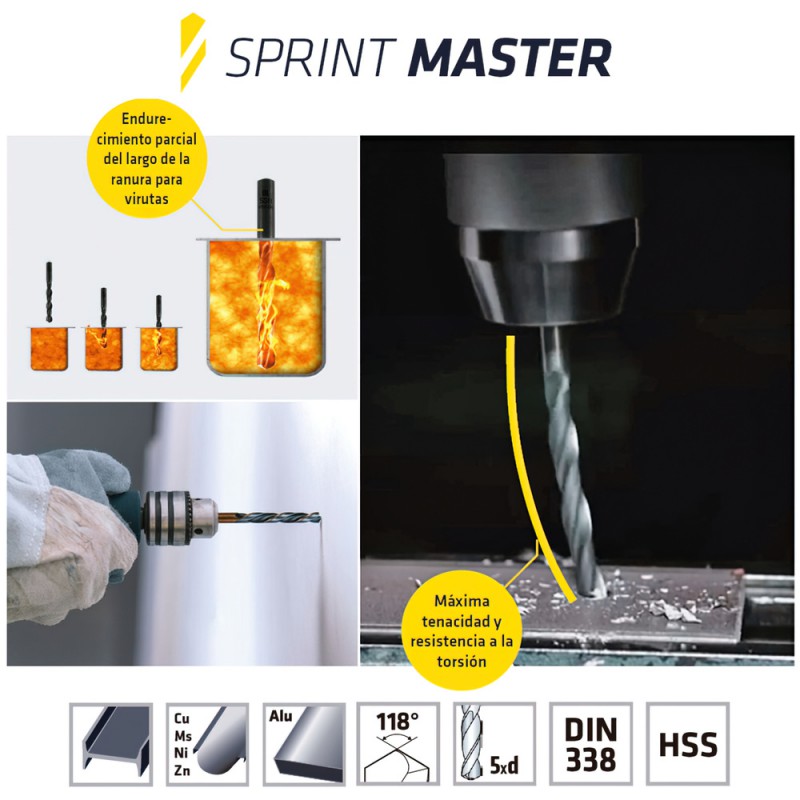 SPRINT MASTER

Endurecimiento parcial del largo de la ranura para virutas

Máxima tenacidad y resistencia a la torsión

Cu
Ms
Ni
Zn

Alu

118°

5xd

DIN 338

HSS